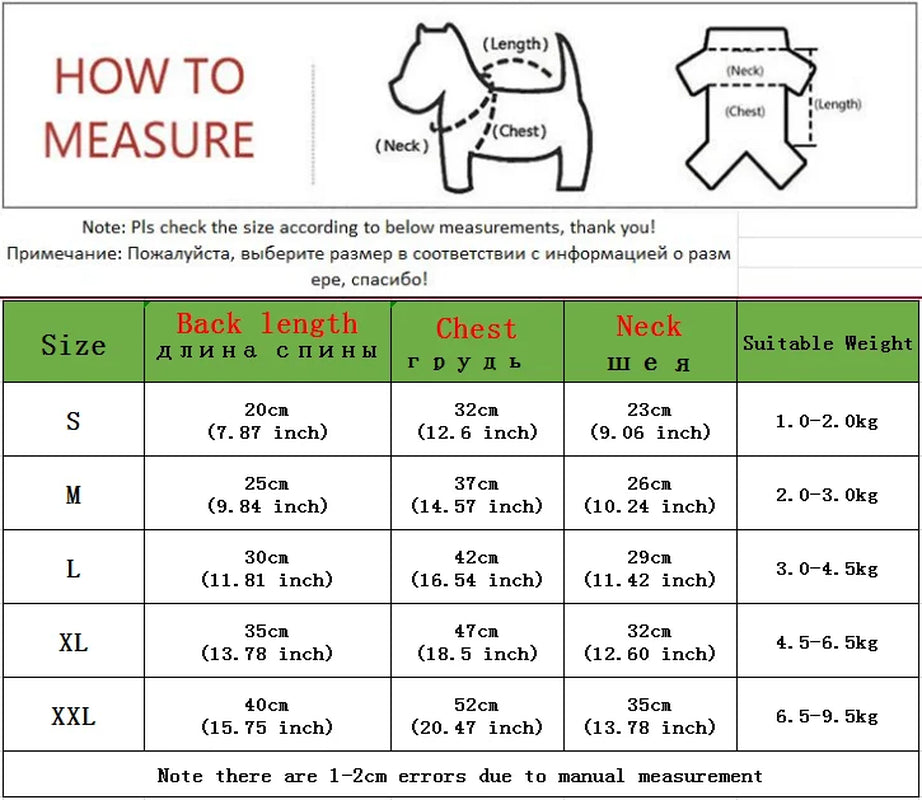 HOW TO MEASURE

(Length)
(Neck)
(Chest)

(Neck)
(Chest)
(Length)

Note: Pls check the size according to below measurements, thank you!
Примечание: Пожалуйста, выберите размер в соответствии с информацией о размере, спасибо!

| Size | Back length длина спины | Chest грудь | Neck шея | Suitable Weight |
|---|---|---|---|---|
| S | 20cm (7.87 inch) | 32cm (12.6 inch) | 23cm (9.06 inch) | 1.0-2.0kg |
| M | 25cm (9.84 inch) | 37cm (14.57 inch) | 26cm (10.24 inch) | 2.0-3.0kg |
| L | 30cm (11.81 inch) | 42cm (16.54 inch) | 29cm (11.42 inch) | 3.0-4.5kg |
| XL | 35cm (13.78 inch) | 47cm (18.5 inch) | 32cm (12.60 inch) | 4.5-6.5kg |
| XXL | 40cm (15.75 inch) | 52cm (20.47 inch) | 35cm (13.78 inch) | 6.5-9.5kg |

Note there are 1-2cm errors due to manual measurement